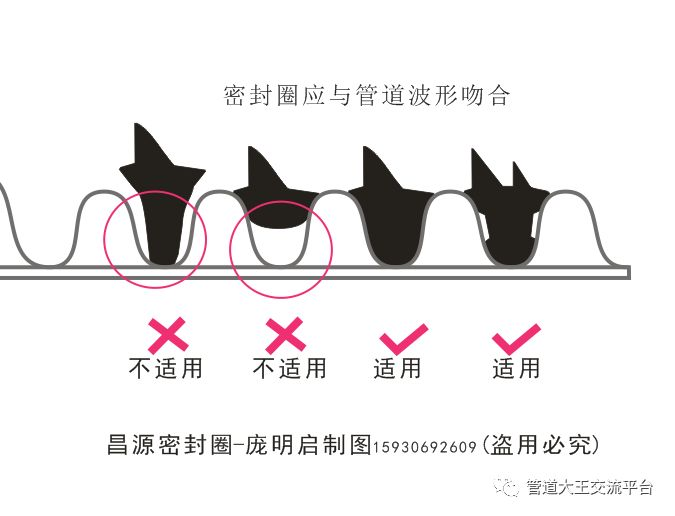 密封圈应与管道波形吻合

不适用

不适用

适用

适用

昌源密封圈-庞明启制图15930692609（盗用必究）

管道大王交流平台