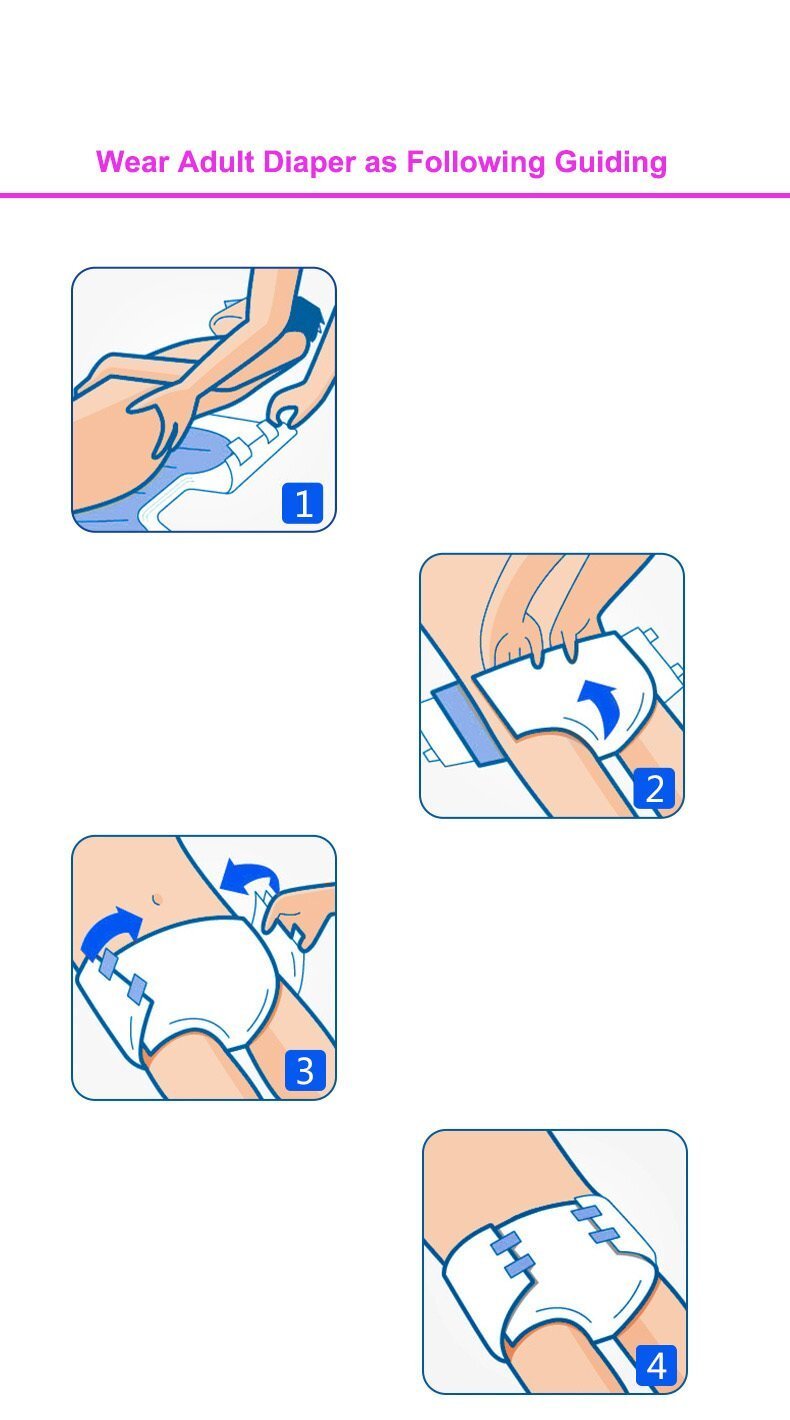 Wear Adult Diaper as Following Guiding

1

2

3

4