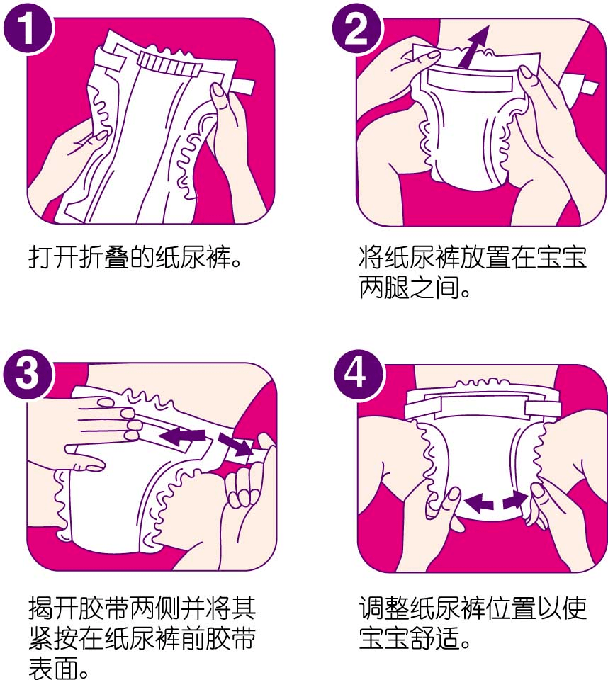 1

打开折叠的纸尿裤。

2

将纸尿裤放置在宝宝两腿之间。

3

揭开胶带两侧并将其紧按在纸尿裤前胶带表面。

4

调整纸尿裤位置以使宝宝舒适。